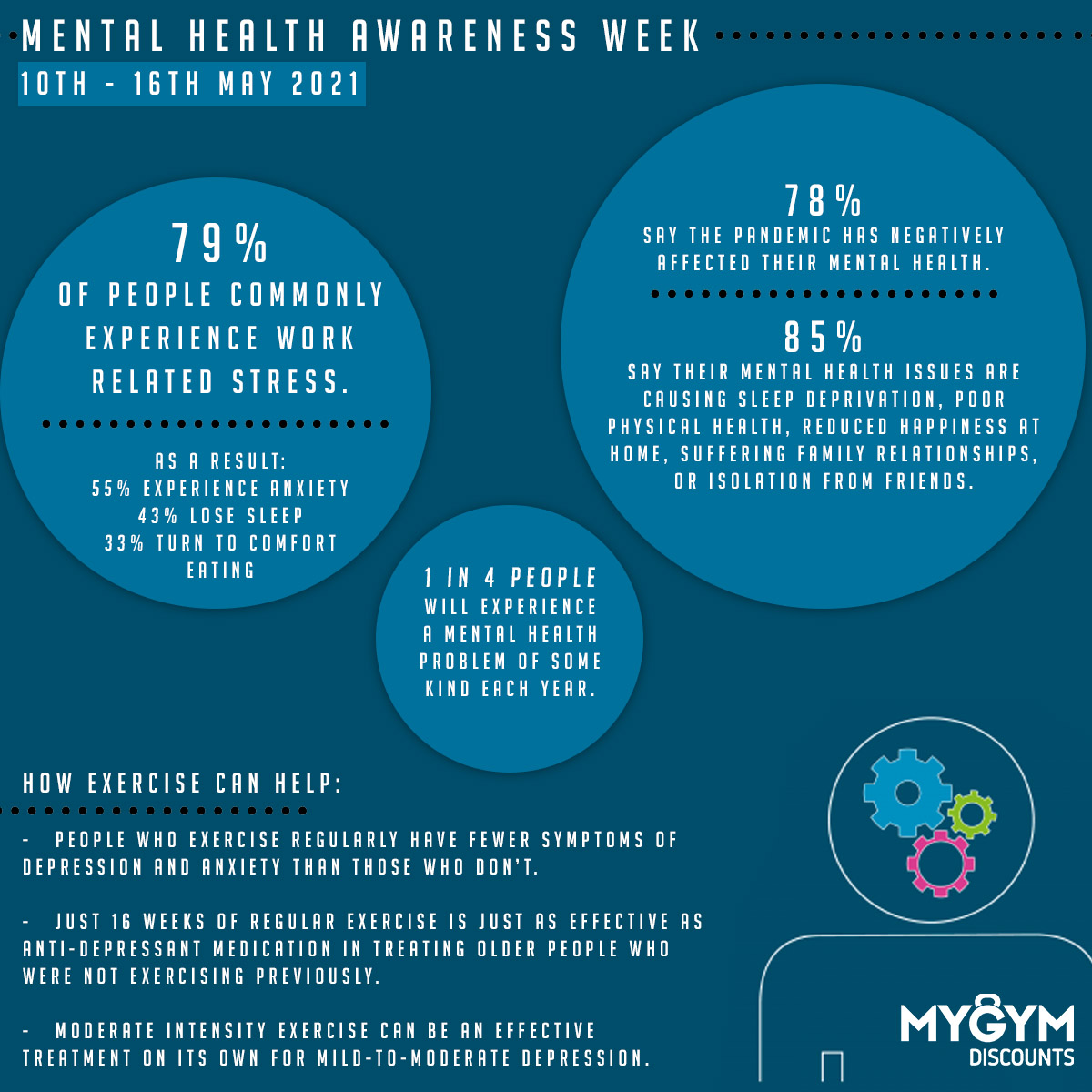 MENTAL HEALTH AWARENESS WEEK
10TH - 16TH MAY 2021

79%
OF PEOPLE COMMONLY EXPERIENCE WORK RELATED STRESS.

AS A RESULT:
55% EXPERIENCE ANXIETY
43% LOSE SLEEP
33% TURN TO COMFORT EATING

78%
SAY THE PANDEMIC HAS NEGATIVELY AFFECTED THEIR MENTAL HEALTH.

85%
SAY THEIR MENTAL HEALTH ISSUES ARE CAUSING SLEEP DEPRIVATION, POOR PHYSICAL HEALTH, REDUCED HAPPINESS AT HOME, SUFFERING FAMILY RELATIONSHIPS, OR ISOLATION FROM FRIENDS.

1 IN 4 PEOPLE
WILL EXPERIENCE A MENTAL HEALTH PROBLEM OF SOME KIND EACH YEAR.

HOW EXERCISE CAN HELP:

- PEOPLE WHO EXERCISE REGULARLY HAVE FEWER SYMPTOMS OF DEPRESSION AND ANXIETY THAN THOSE WHO DON'T.

- JUST 16 WEEKS OF REGULAR EXERCISE IS JUST AS EFFECTIVE AS ANTI-DEPRESSANT MEDICATION IN TREATING OLDER PEOPLE WHO WERE NOT EXERCISING PREVIOUSLY.

- MODERATE INTENSITY EXERCISE CAN BE AN EFFECTIVE TREATMENT ON ITS OWN FOR MILD-TO-MODERATE DEPRESSION.

MYGYM
DISCOUNTS